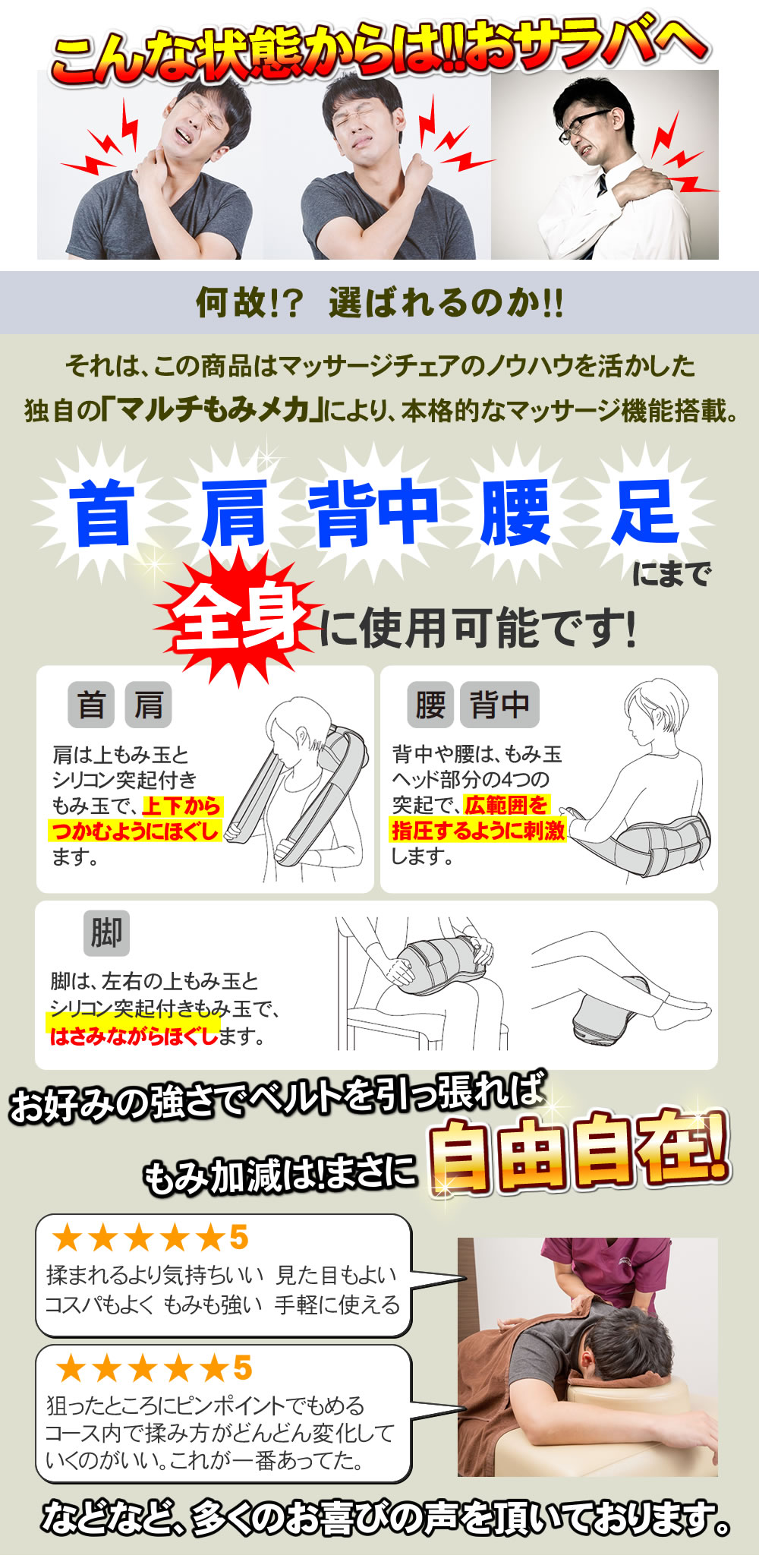 こんな状態からは!!おサラバへ

何故!? 選ばれるのか!!

それは、この商品はマッサージチェアのノウハウを活かした独自の「マルチもみメカ」により、本格的なマッサージ機能搭載。

首 肩 背中 腰 足 にまで

全身に使用可能です!

首 肩

肩は上もみ玉とシリコン突起付きもみ玉で、上下からつかむようにほぐします。

腰 背中

背中や腰は、もみ玉ヘッド部分の4つの突起で、広範囲を指圧するように刺激します。

脚

脚は、左右の上もみ玉とシリコン突起付きもみ玉で、はさみながらほぐします。

お好みの強さでベルトを引っ張れば

もみ加減は!まさに 自由自在!

★★★★★5
揉まれるより気持ちいい 見た目もよい コスパもよく もみも強い 手軽に使える

★★★★★5
狙ったところにピンポイントでもめる コース内で揉み方がどんどん変化していくのがいい。これが一番あってた。

などなど、多くのお喜びの声を頂いております。